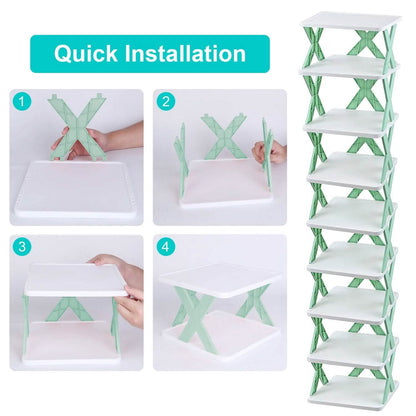 Quick Installation

1

2

3

4