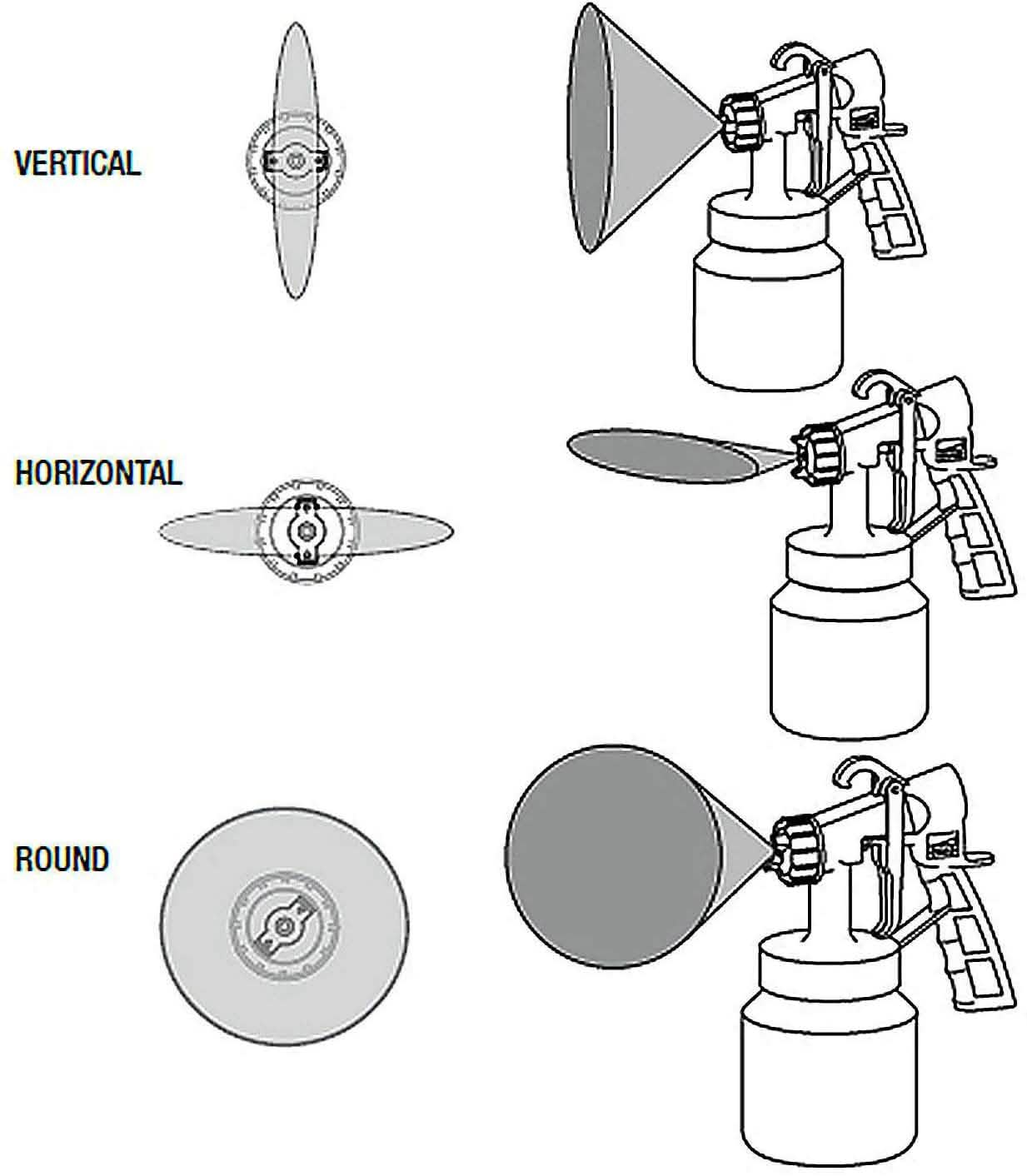 VERTICAL

HORIZONTAL

ROUND