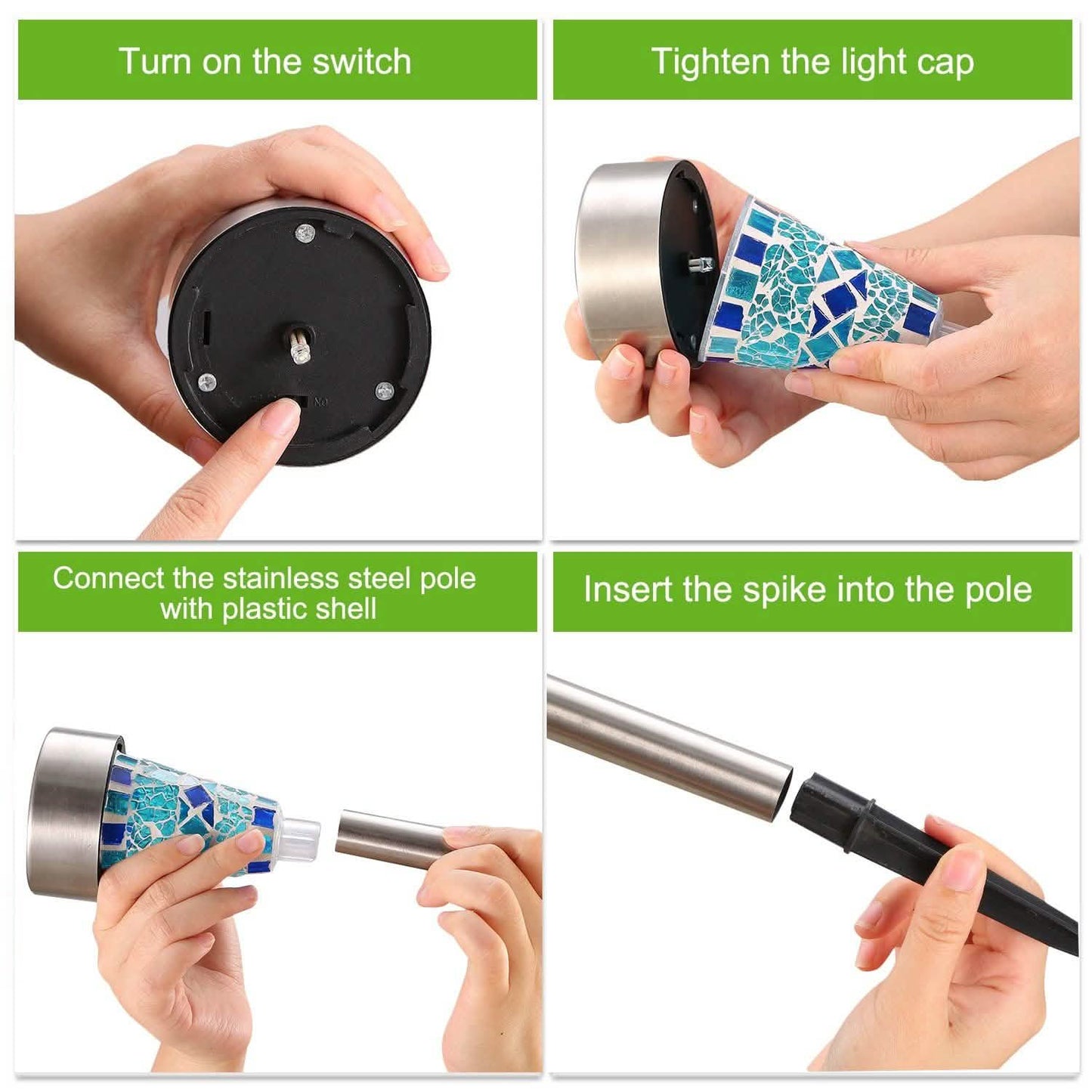 Turn on the switch

Tighten the light cap

Connect the stainless steel pole with plastic shell

Insert the spike into the pole